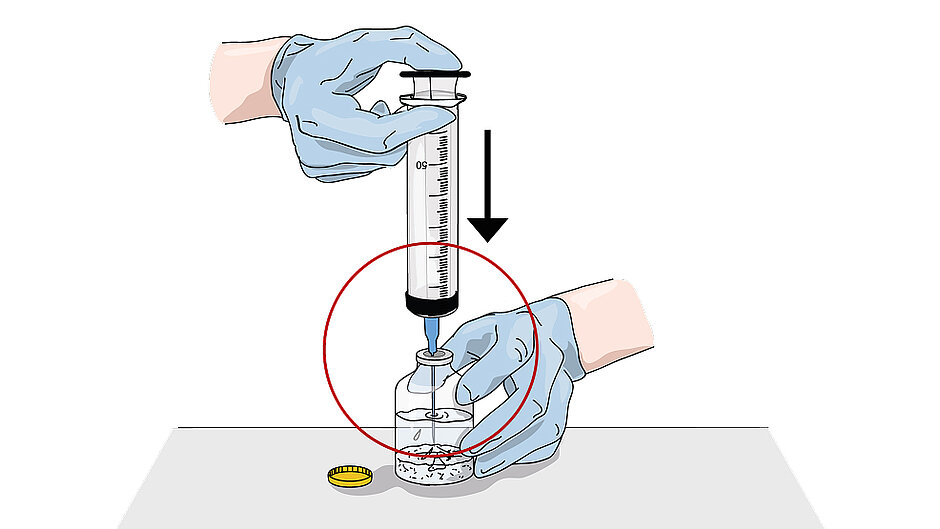 50